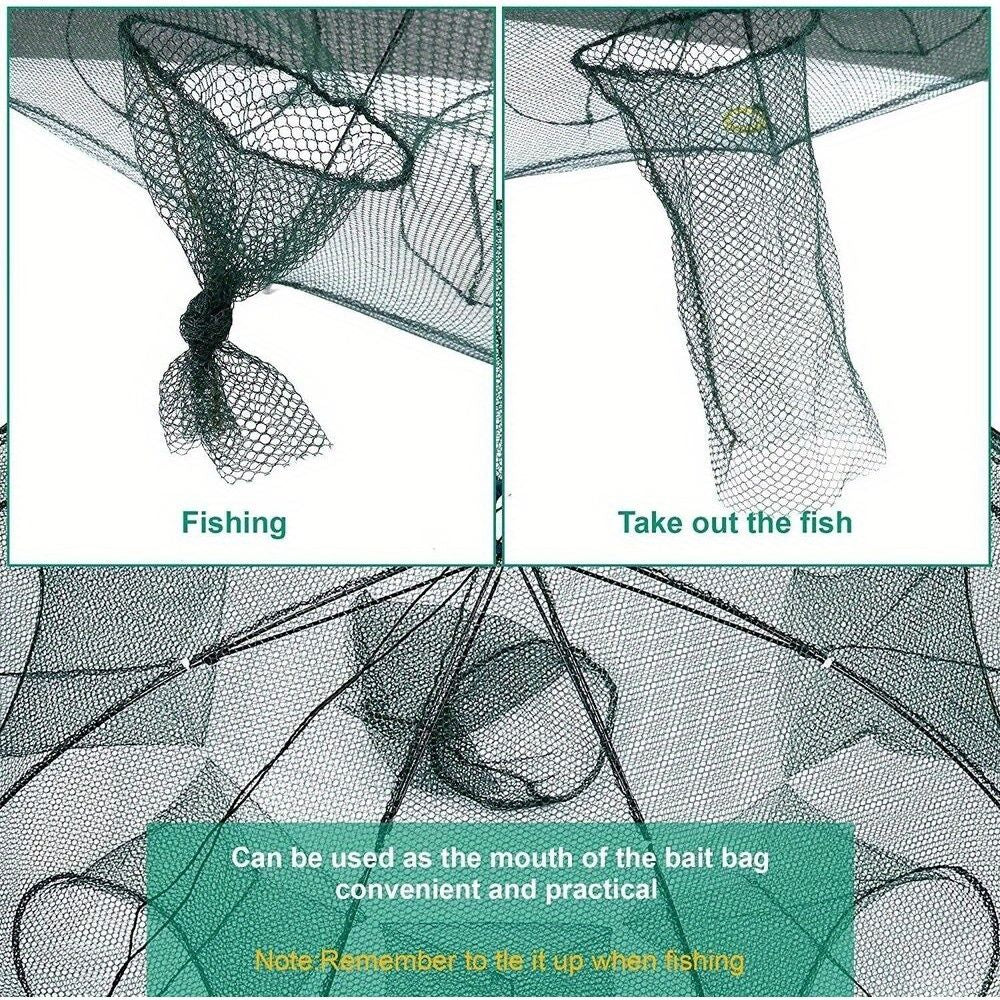 Fishing

Take out the fish

Can be used as the mouth of the bait bag convenient and practical

Note Remember to tie it up when fishing